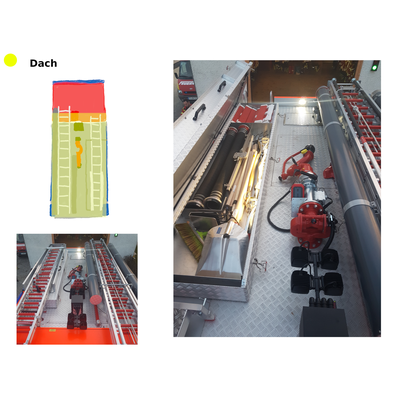 Dach